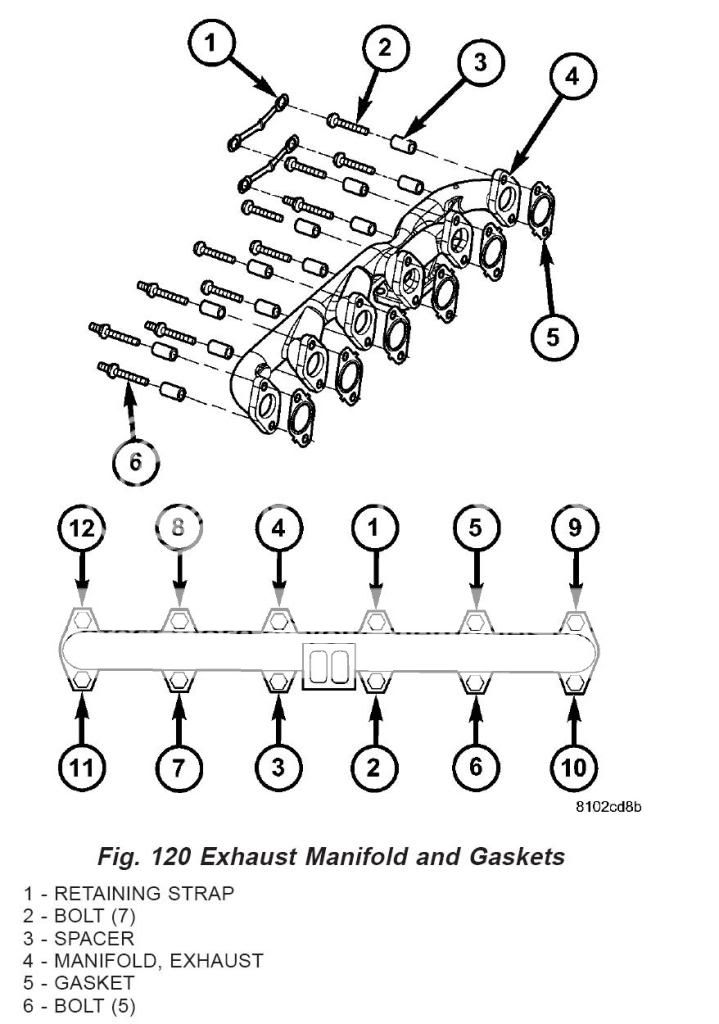 1
2
3
4
5
6

12
8
4
1
5
9

11
7
3
2
6
10

8102cd8b

Fig. 120 Exhaust Manifold and Gaskets

1 - RETAINING STRAP
2 - BOLT (7)
3 - SPACER
4 - MANIFOLD, EXHAUST
5 - GASKET
6 - BOLT (5)